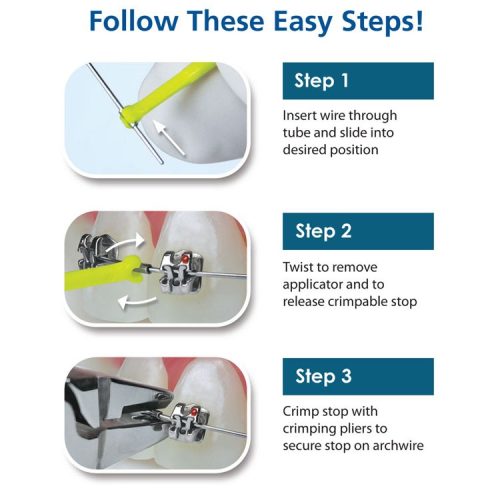 Follow These Easy Steps!

Step 1

Insert wire through tube and slide into desired position

Step 2

Twist to remove applicator and to release crimpable stop

Step 3

Crimp stop with crimping pliers to secure stop on archwire